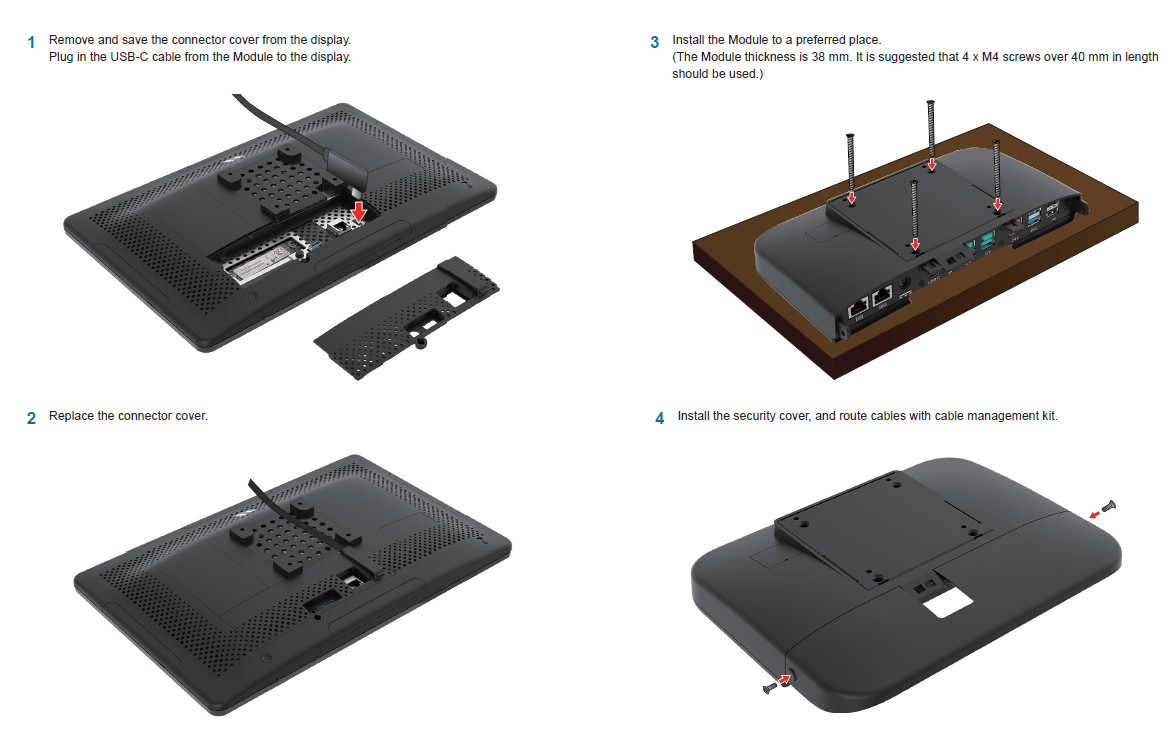 1 Remove and save the connector cover from the display.
Plug in the USB-C cable from the Module to the display.

2 Replace the connector cover.

3 Install the Module to a preferred place.
(The Module thickness is 38 mm. It is suggested that 4 x M4 screws over 40 mm in length should be used.)

4 Install the security cover, and route cables with cable management kit.