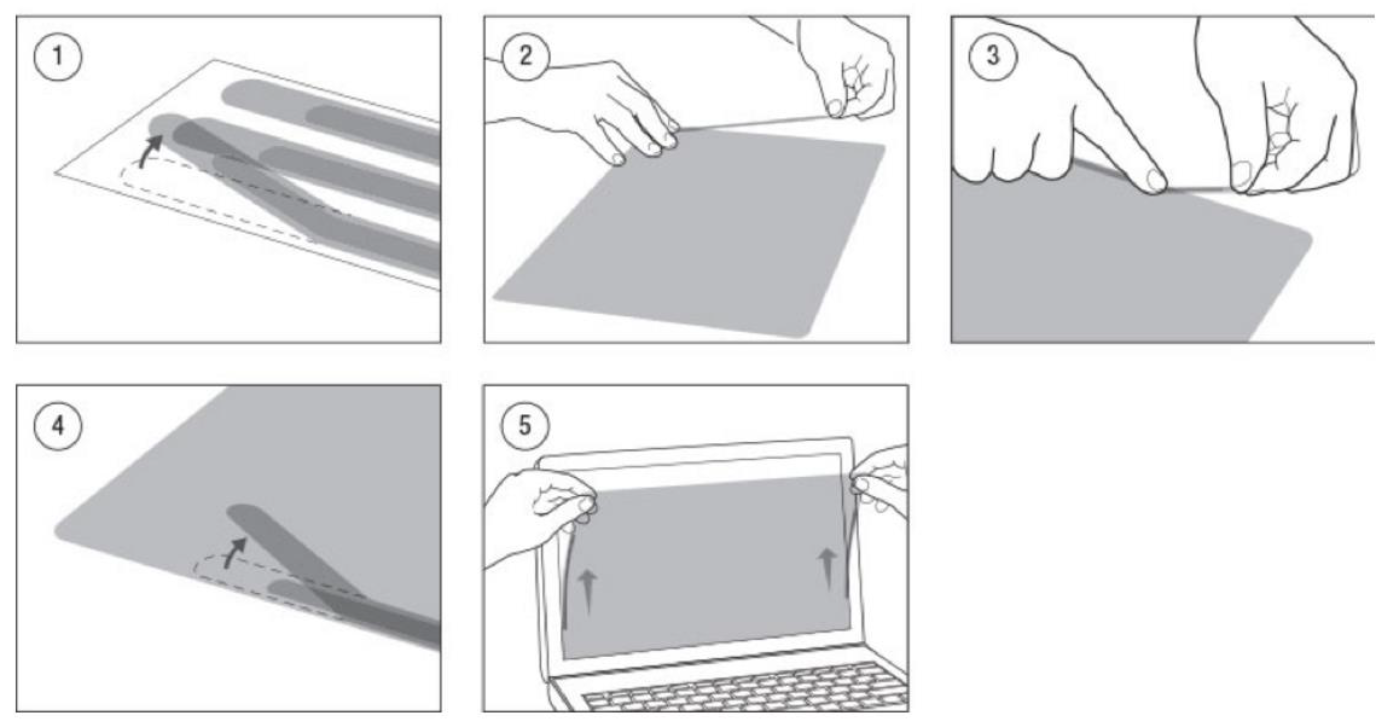 1

2

3

4

5