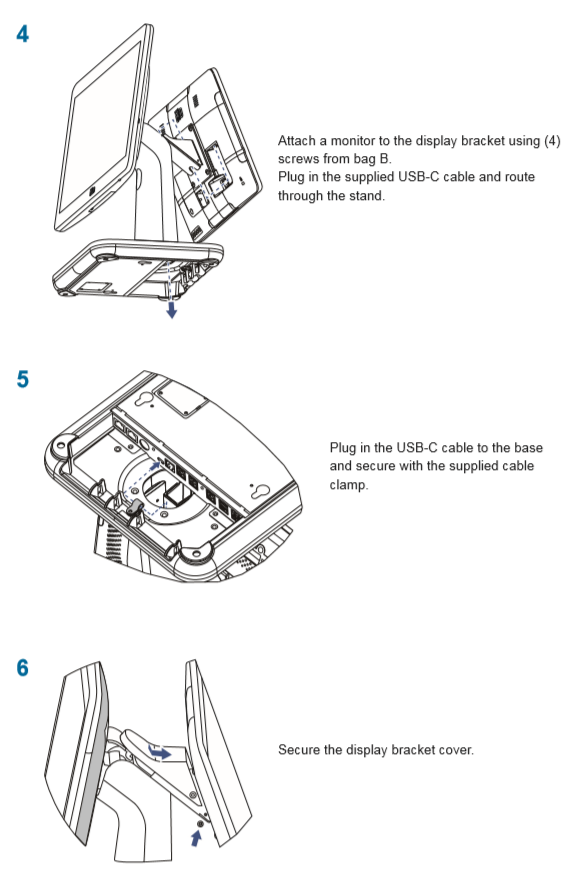 4

Attach a monitor to the display bracket using (4) screws from bag B.
Plug in the supplied USB-C cable and route through the stand.

5

Plug in the USB-C cable to the base and secure with the supplied cable clamp.

6

Secure the display bracket cover.