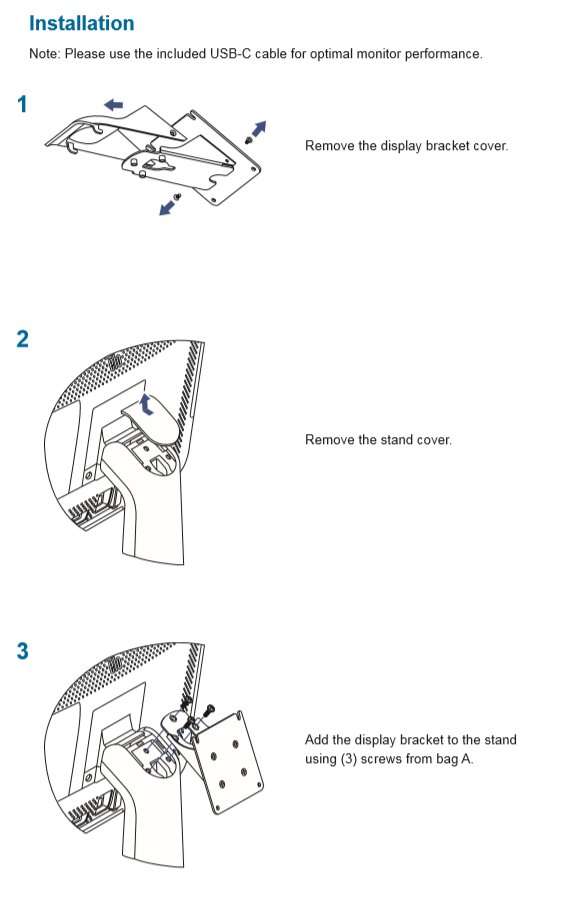 Installation

Note: Please use the included USB-C cable for optimal monitor performance.

1

Remove the display bracket cover.

2

Remove the stand cover.

3

Add the display bracket to the stand using (3) screws from bag A.