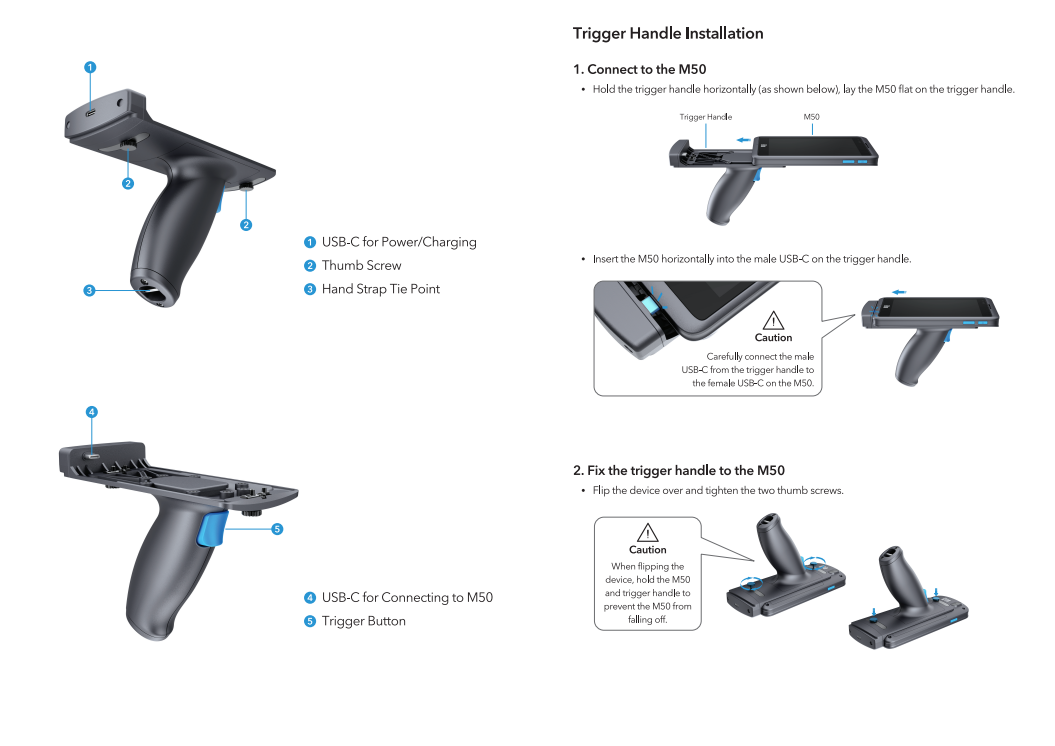 1

2

2

3

1 USB-C for Power/Charging
2 Thumb Screw
3 Hand Strap Tie Point

4

5

4 USB-C for Connecting to M50
5 Trigger Button

Trigger Handle Installation

1. Connect to the M50

• Hold the trigger handle horizontally (as shown below), lay the M50 flat on the trigger handle.

Trigger Handle

M50

• Insert the M50 horizontally into the male USB-C on the trigger handle.

Caution

Carefully connect the male USB-C from the trigger handle to the female USB-C on the M50.

2. Fix the trigger handle to the M50

• Flip the device over and tighten the two thumb screws.

Caution

When flipping the device, hold the M50 and trigger handle to prevent the M50 from falling off.